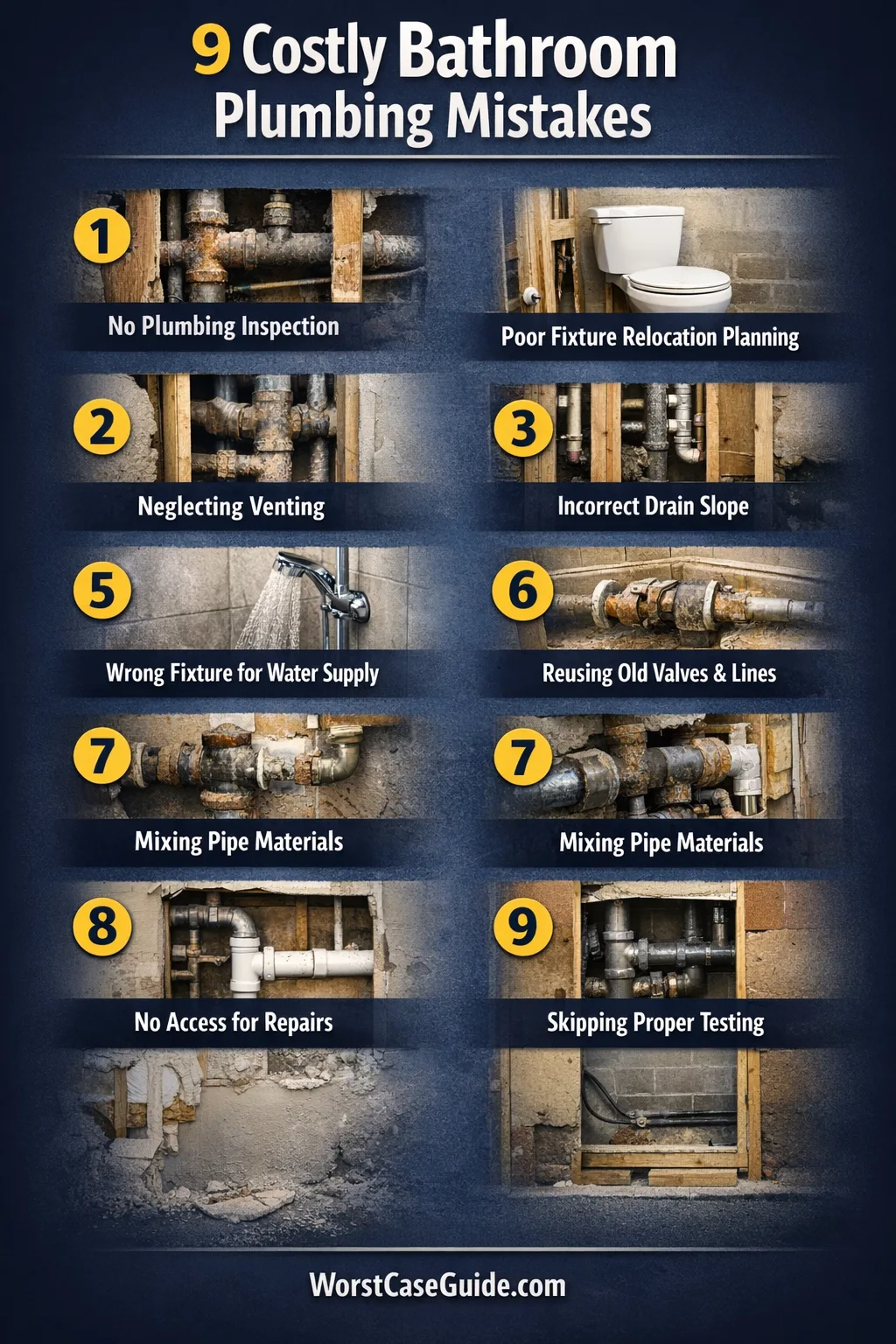 9 Costly Bathroom Plumbing Mistakes

1
No Plumbing Inspection

Poor Fixture Relocation Planning

2
Neglecting Venting

3
Incorrect Drain Slope

5
Wrong Fixture for Water Supply

6
Reusing Old Valves & Lines

7
Mixing Pipe Materials

7
Mixing Pipe Materials

8
No Access for Repairs

9
Skipping Proper Testing

WorstCaseGuide.com