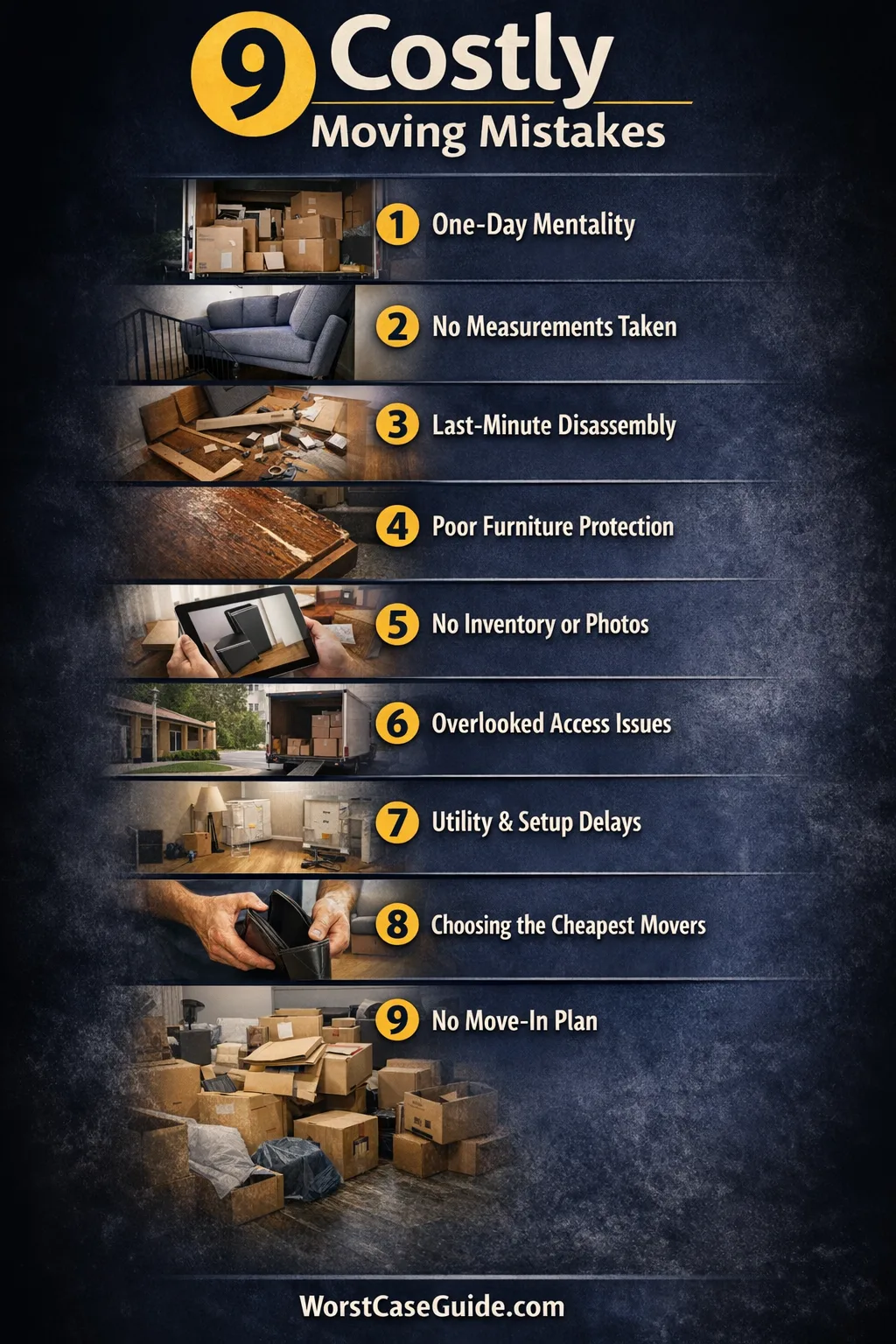 9 Costly Moving Mistakes

1 One-Day Mentality

2 No Measurements Taken

3 Last-Minute Disassembly

4 Poor Furniture Protection

5 No Inventory or Photos

6 Overlooked Access Issues

7 Utility & Setup Delays

8 Choosing the Cheapest Movers

9 No Move-In Plan

WorstCaseGuide.com