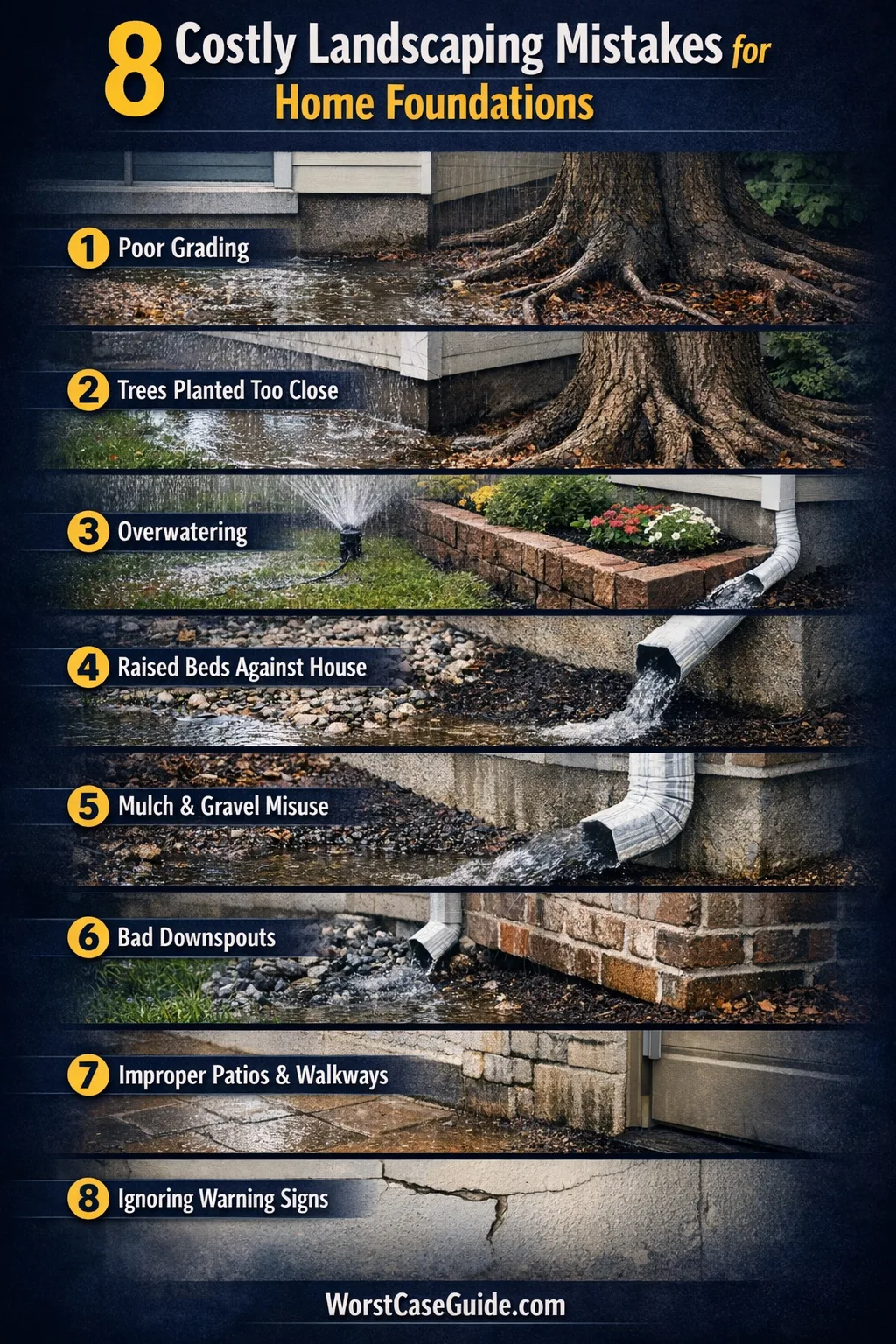 8 Costly Landscaping Mistakes for Home Foundations

1 Poor Grading

2 Trees Planted Too Close

3 Overwatering

4 Raised Beds Against House

5 Mulch & Gravel Misuse

6 Bad Downspouts

7 Improper Patios & Walkways

8 Ignoring Warning Signs

WorstCaseGuide.com