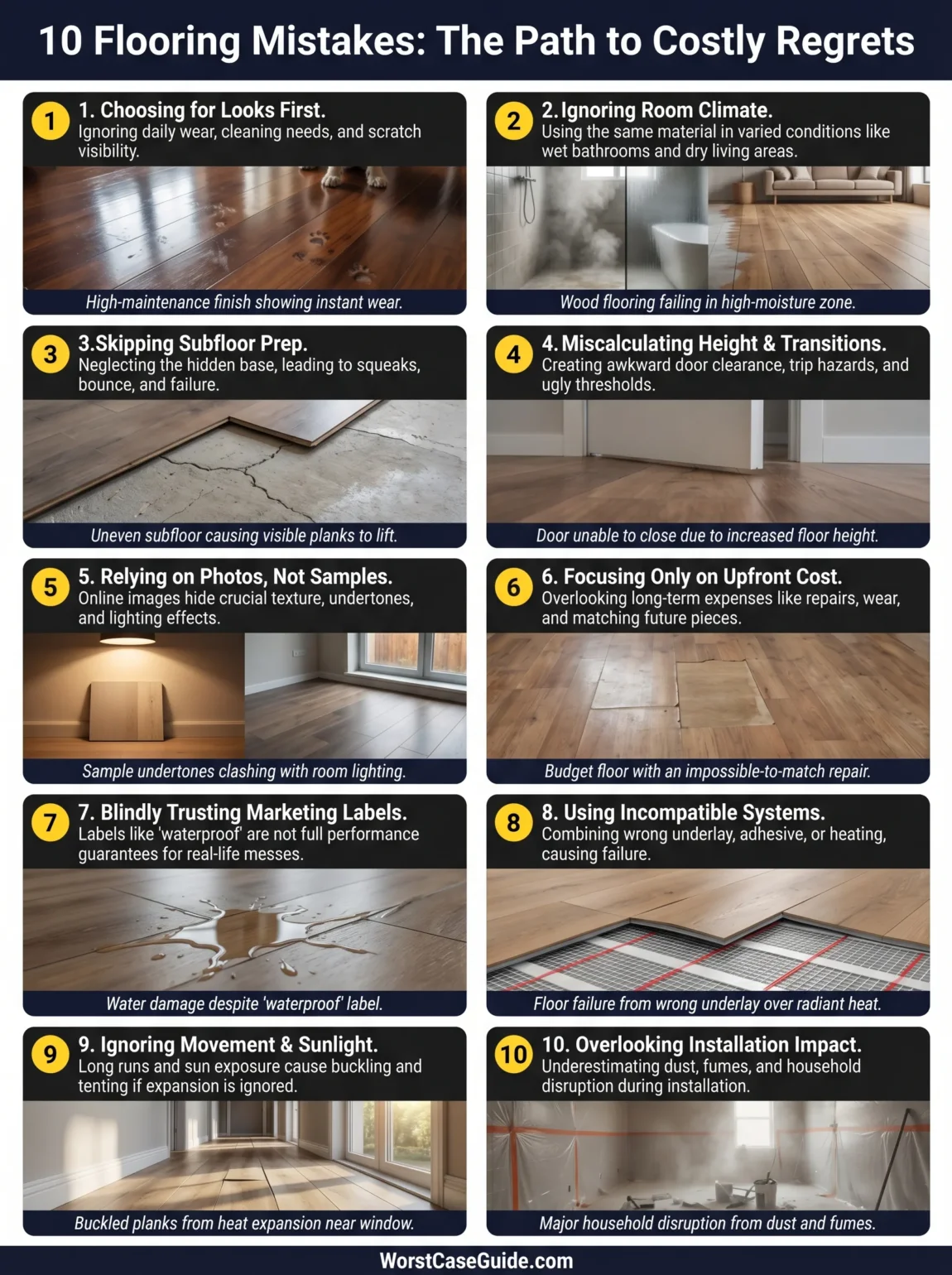 10 Flooring Mistakes: The Path to Costly Regrets

1

1. Choosing for Looks First.

Ignoring daily wear, cleaning needs, and scratch visibility.

High-maintenance finish showing instant wear.

2

2. Ignoring Room Climate.

Using the same material in varied conditions like wet bathrooms and dry living areas.

Wood flooring failing in high-moisture zone.

3

3.Skipping Subfloor Prep.

Neglecting the hidden base, leading to squeaks, bounce, and failure.

Uneven subfloor causing visible planks to lift.

4

4. Miscalculating Height & Transitions.

Creating awkward door clearance, trip hazards, and ugly thresholds.

Door unable to close due to increased floor height.

5

5. Relying on Photos, Not Samples.

Online images hide crucial texture, undertones, and lighting effects.

Sample undertones clashing with room lighting.

6

6. Focusing Only on Upfront Cost.

Overlooking long-term expenses like repairs, wear, and matching future pieces.

Budget floor with an impossible-to-match repair.

7

7. Blindly Trusting Marketing Labels.

Labels like 'waterproof' are not full performance guarantees for real-life messes.

Water damage despite 'waterproof' label.

8

8. Using Incompatible Systems.

Combining wrong underlay, adhesive, or heating, causing failure.

Floor failure from wrong underlay over radiant heat.

9

9. Ignoring Movement & Sunlight.

Long runs and sun exposure cause buckling and tenting if expansion is ignored.

Buckled planks from heat expansion near window.

10

10. Overlooking Installation Impact.

Underestimating dust, fumes, and household disruption during installation.

Major household disruption from dust and fumes.

WorstCaseGuide.com