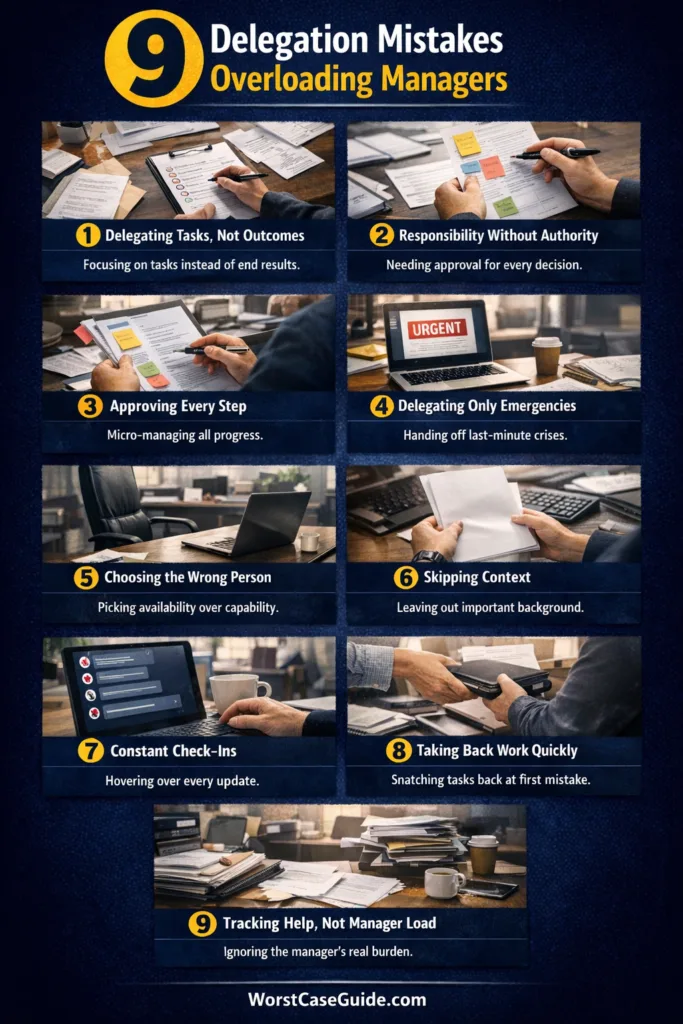 9 Delegation Mistakes Overloading Managers

1 Delegating Tasks, Not Outcomes
Focusing on tasks instead of end results.

2 Responsibility Without Authority
Needing approval for every decision.

3 Approving Every Step
Micro-managing all progress.

URGENT

4 Delegating Only Emergencies
Handing off last-minute crises.

5 Choosing the Wrong Person
Picking availability over capability.

6 Skipping Context
Leaving out important background.

7 Constant Check-Ins
Hovering over every update.

8 Taking Back Work Quickly
Snatching tasks back at first mistake.

9 Tracking Help, Not Manager Load
Ignoring the manager's real burden.

WorstCaseGuide.com