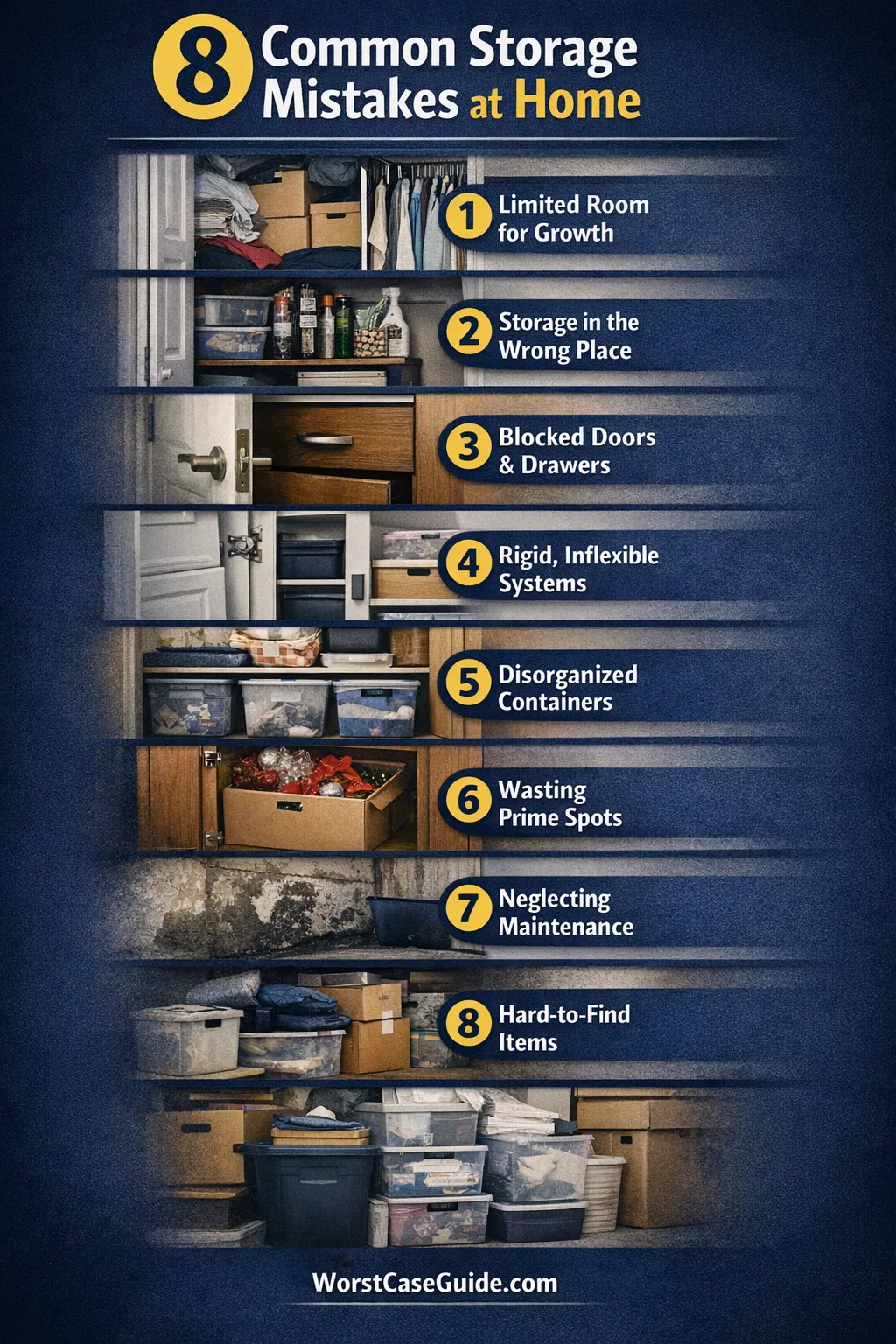 8 Common Storage Mistakes at Home

1 Limited Room for Growth

2 Storage in the Wrong Place

3 Blocked Doors & Drawers

4 Rigid, Inflexible Systems

5 Disorganized Containers

6 Wasting Prime Spots

7 Neglecting Maintenance

8 Hard-to-Find Items

WorstCaseGuide.com