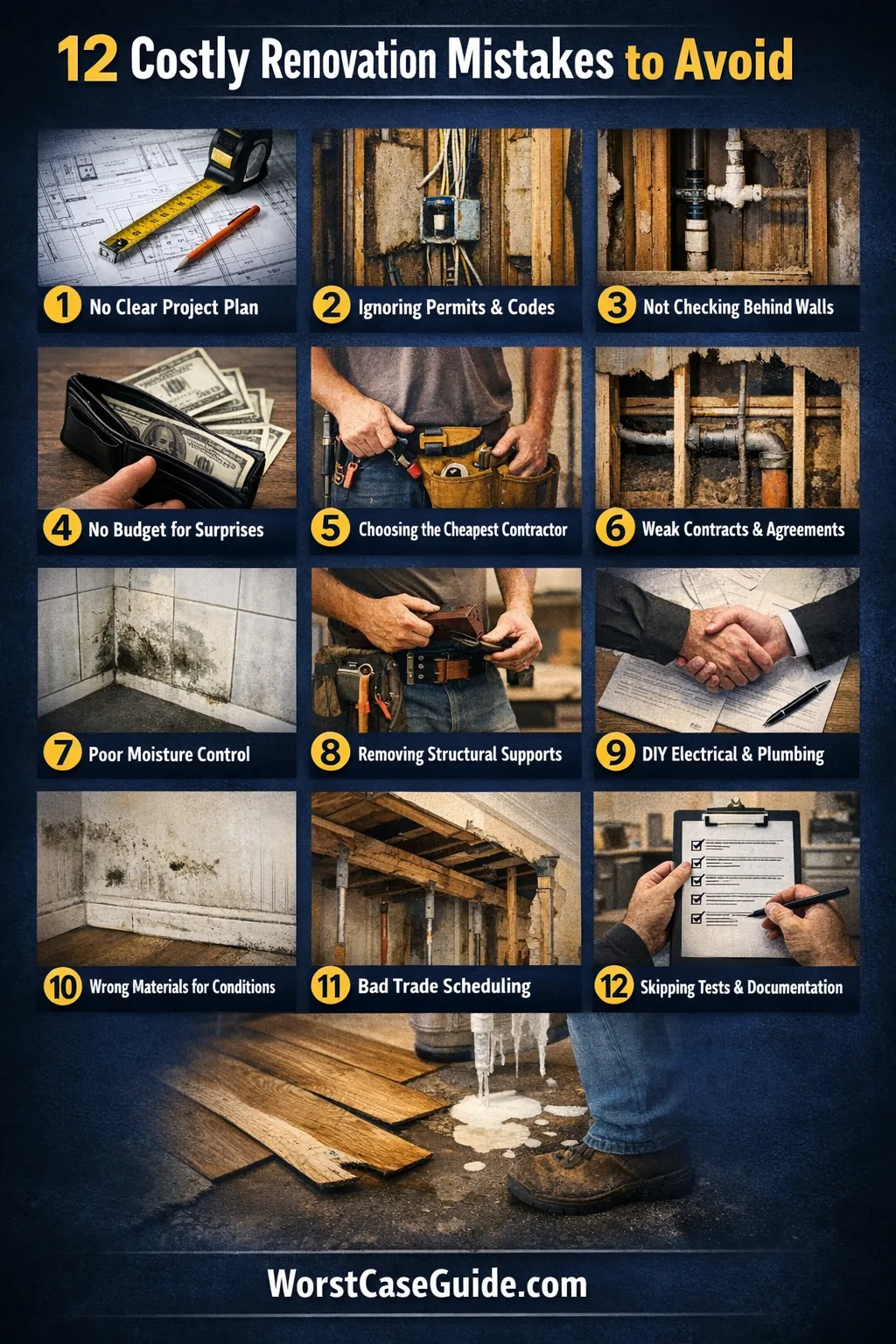 12 Costly Renovation Mistakes to Avoid

1 No Clear Project Plan

2 Ignoring Permits & Codes

3 Not Checking Behind Walls

4 No Budget for Surprises

5 Choosing the Cheapest Contractor

6 Weak Contracts & Agreements

7 Poor Moisture Control

8 Removing Structural Supports

9 DIY Electrical & Plumbing

10 Wrong Materials for Conditions

11 Bad Trade Scheduling

12 Skipping Tests & Documentation

WorstCaseGuide.com